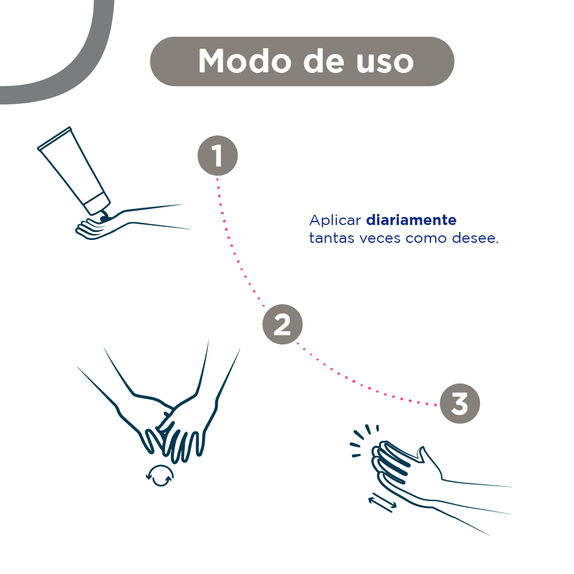 Modo de uso

1

Aplicar diariamente tantas veces como desee.

2

3